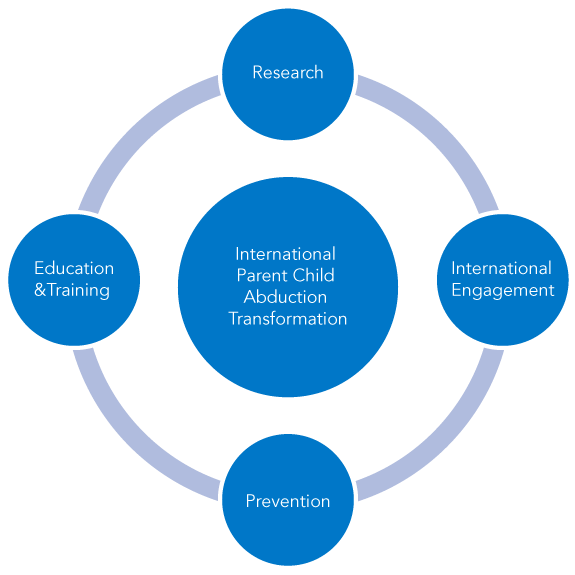 Research

Education &Training

International Parent Child Abduction Transformation

International Engagement

Prevention